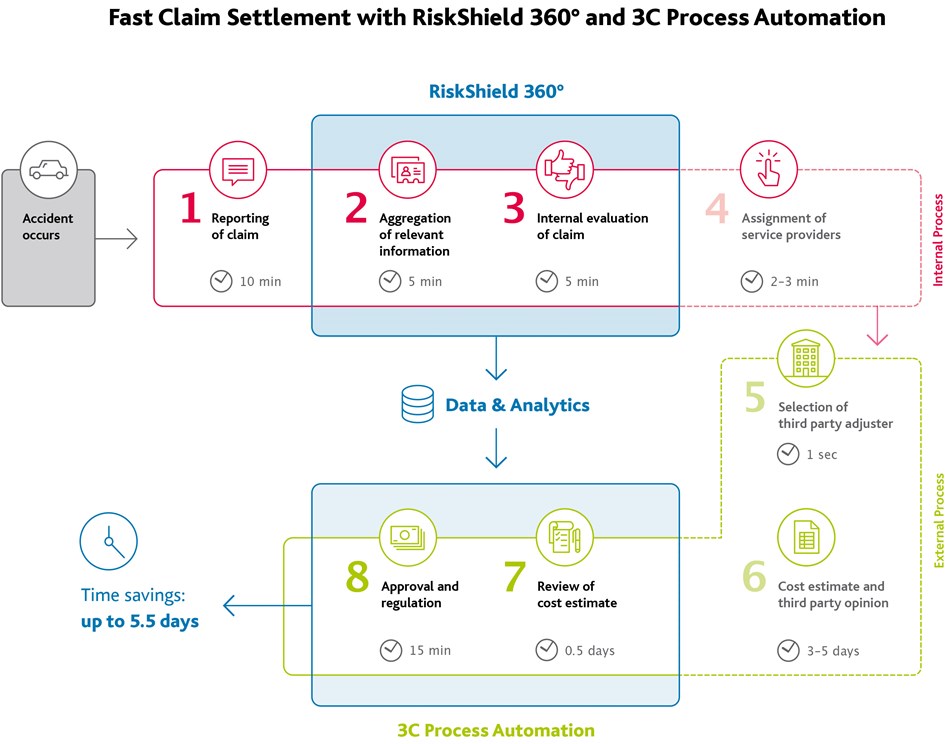 Fast Claim Settlement with RiskShield 360° and 3C Process Automation

RiskShield 360°

Accident occurs

1 Reporting of claim
10 min

2 Aggregation of relevant information
5 min

3 Internal evaluation of claim
5 min

4 Assignment of service providers
2–3 min

Internal Process

Data & Analytics

5 Selection of third party adjuster
1 sec

6 Cost estimate and third party opinion
3–5 days

External Process

7 Review of cost estimate
0.5 days

8 Approval and regulation
15 min

Time savings:
up to 5.5 days

3C Process Automation