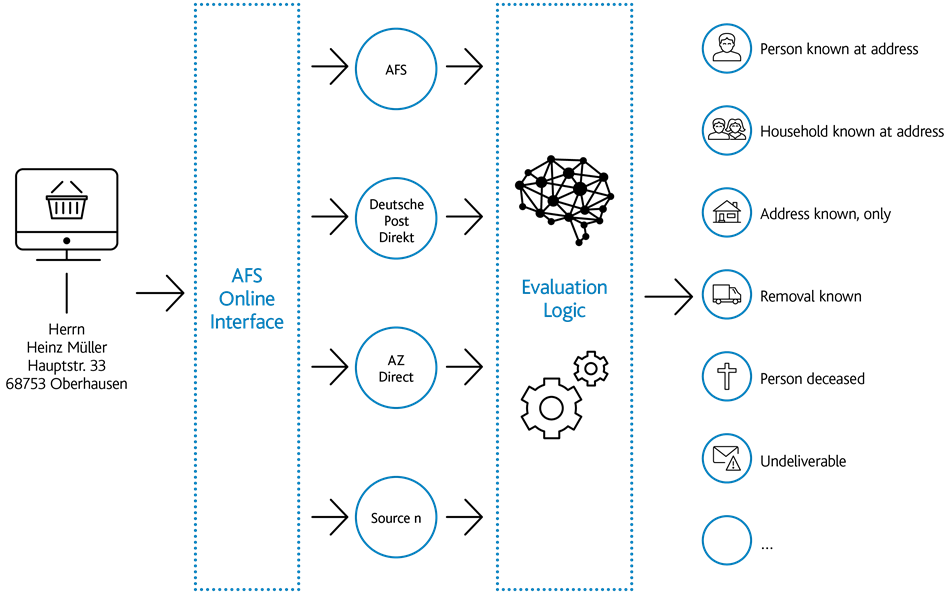 Herrn
Heinz Müller
Hauptstr. 33
68753 Oberhausen

AFS Online Interface

AFS

Deutsche Post Direkt

AZ Direct

Source n

Evaluation Logic

Person known at address

Household known at address

Address known, only

Removal known

Person deceased

Undeliverable

...