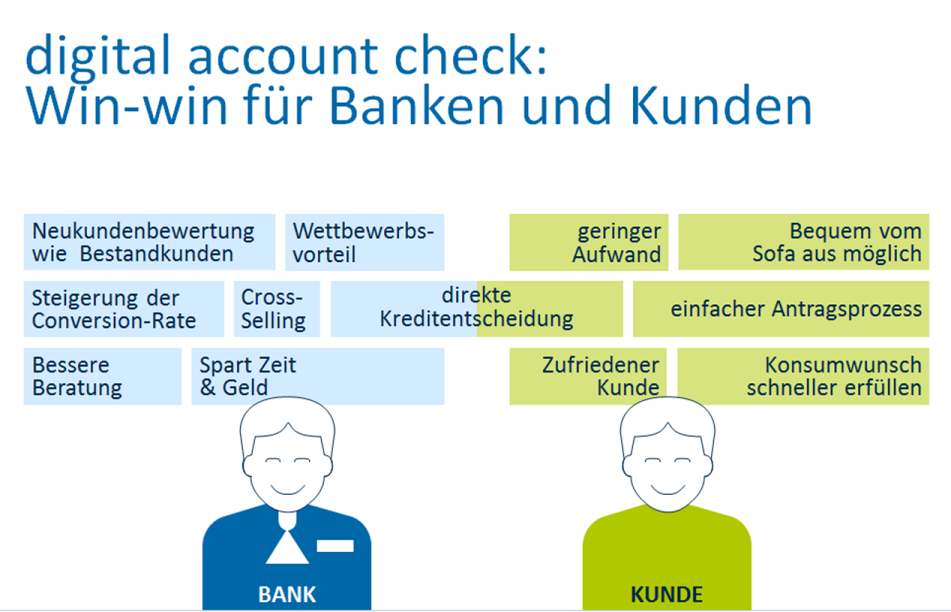 digital account check:
Win-win für Banken und Kunden

Neukundenbewertung wie Bestandkunden

Wettbewerbsvorteil

geringer Aufwand

Bequem vom Sofa aus möglich

Steigerung der Conversion-Rate

Cross-Selling

direkte Kreditentscheidung

einfacher Antragsprozess

Bessere Beratung

Spart Zeit & Geld

Zufriedener Kunde

Konsumwunsch schneller erfüllen

BANK

KUNDE