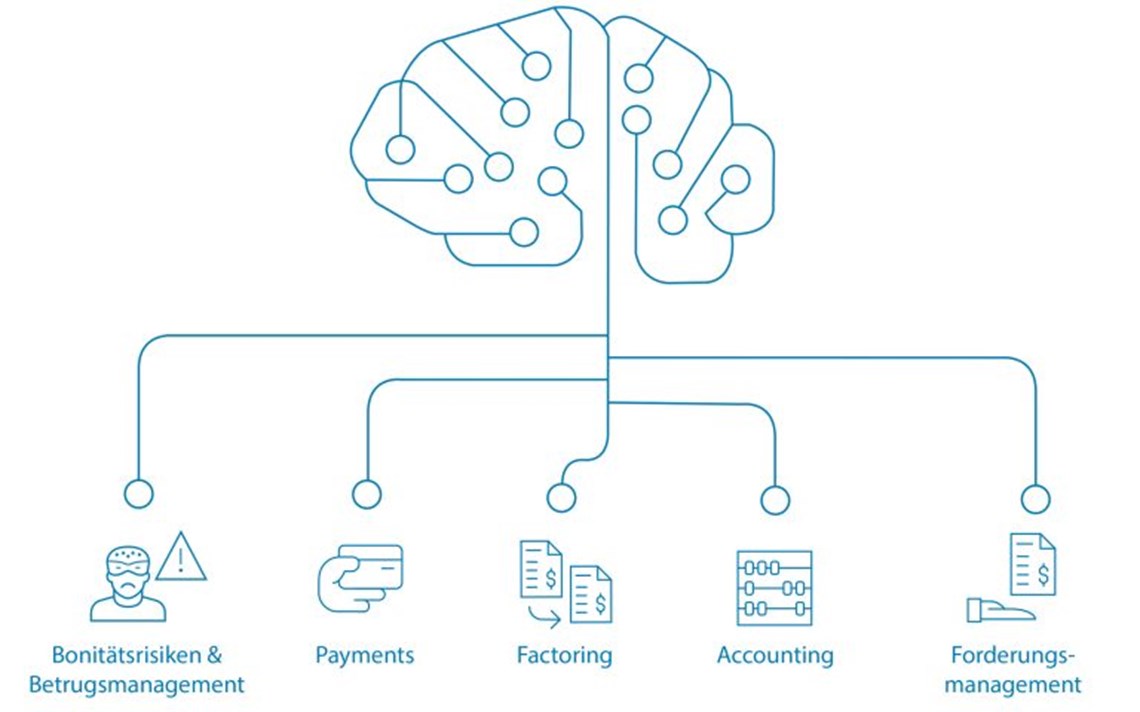 Bonitätsrisiken & Betrugsmanagement

Payments

Factoring

Accounting

Forderungsmanagement