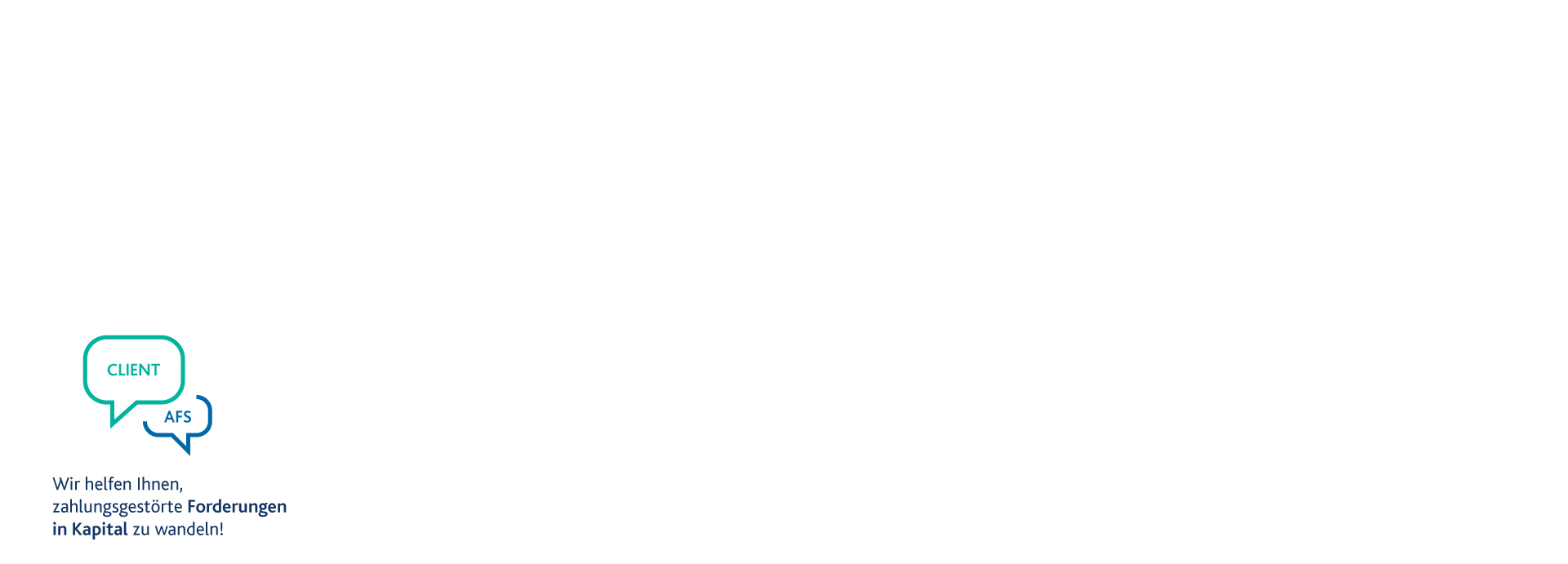 CLIENT

AFS

Wir helfen Ihnen, zahlungsgestörte Forderungen in Kapital zu wandeln!