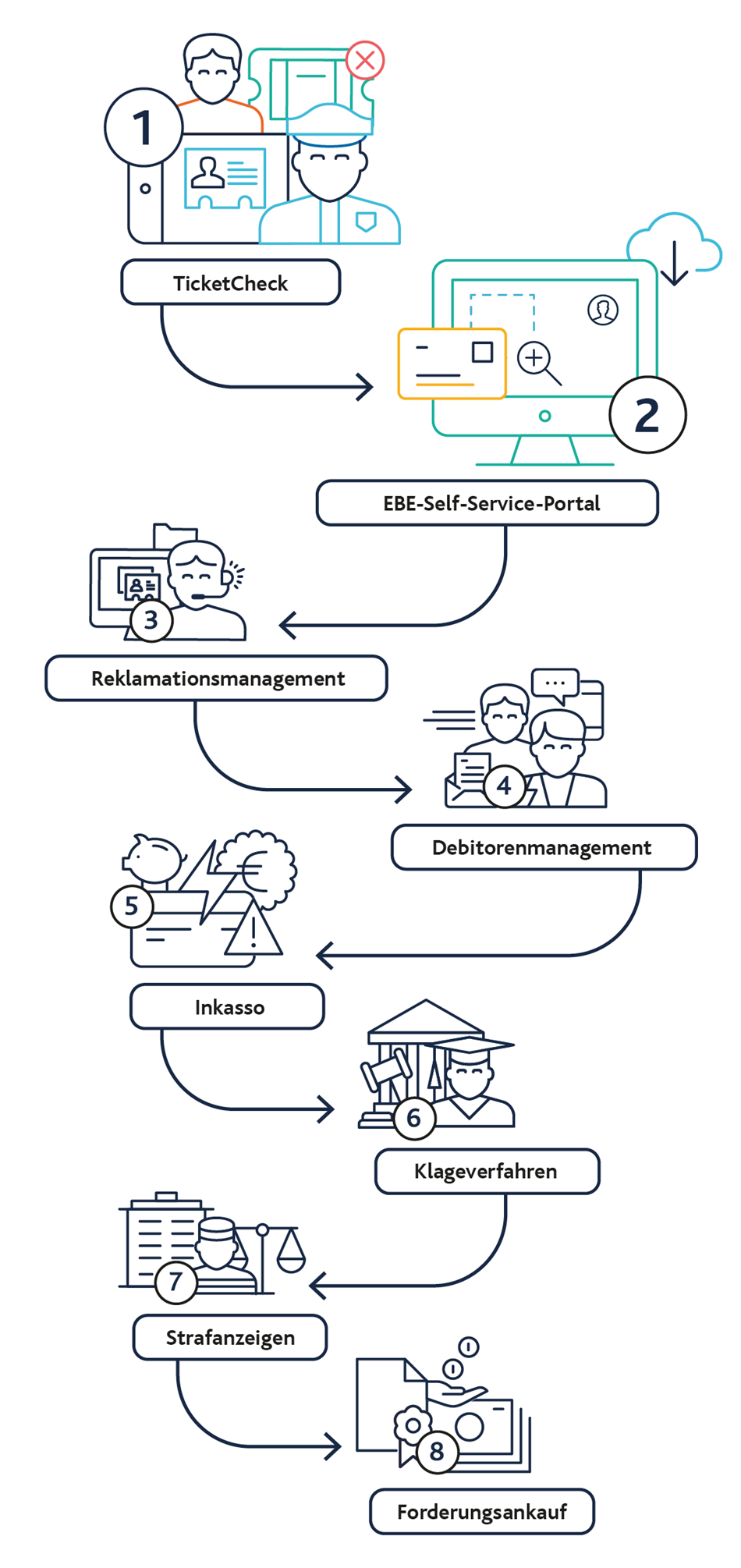 1

TicketCheck

2

EBE-Self-Service-Portal

3

Reklamationsmanagement

4

Debitorenmanagement

5

Inkasso

6

Klageverfahren

7

Strafanzeigen

8

Forderungsankauf