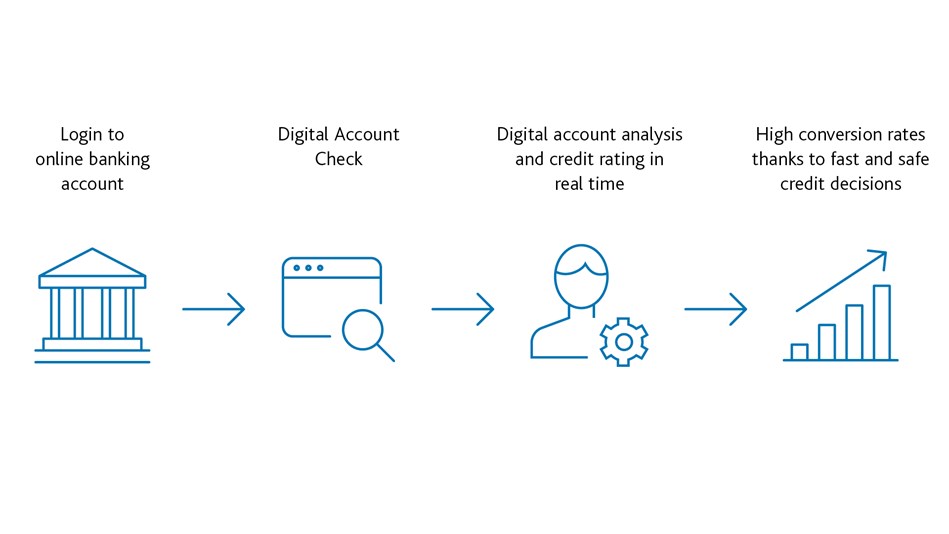 Login to online banking account

Digital Account Check

Digital account analysis and credit rating in real time

High conversion rates thanks to fast and safe credit decisions