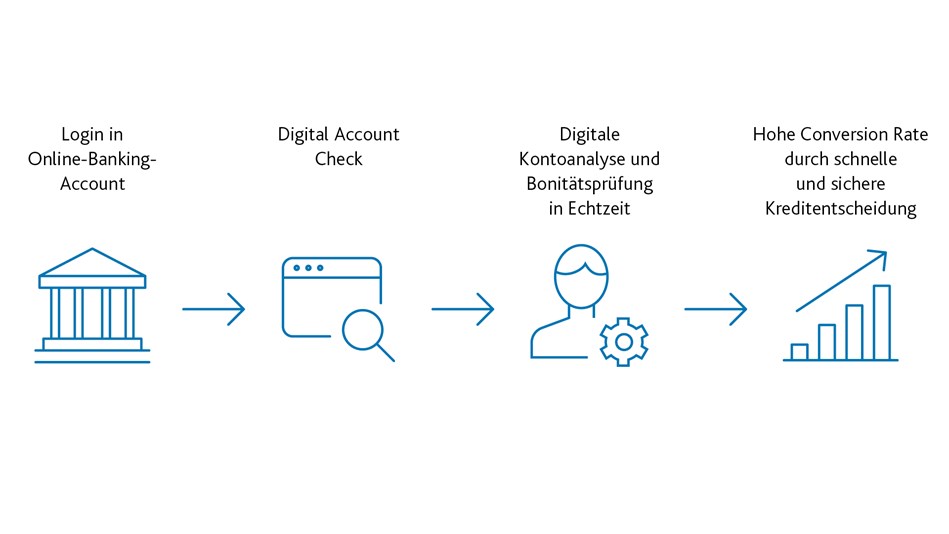 Login in Online-Banking-Account

Digital Account Check

Digitale Kontoanalyse und Bonitätsprüfung in Echtzeit

Hohe Conversion Rate durch schnelle und sichere Kreditentscheidung