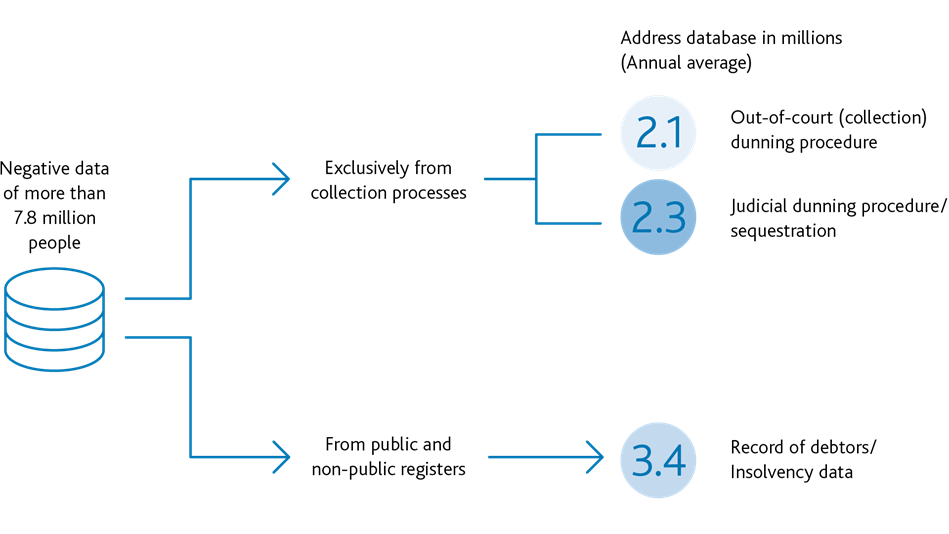 Address database in millions
(Annual average)

Negative data of more than 7.8 million people

Exclusively from collection processes

2.1

Out-of-court (collection) dunning procedure

2.3

Judicial dunning procedure/ sequestration

From public and non-public registers

3.4

Record of debtors/ Insolvency data